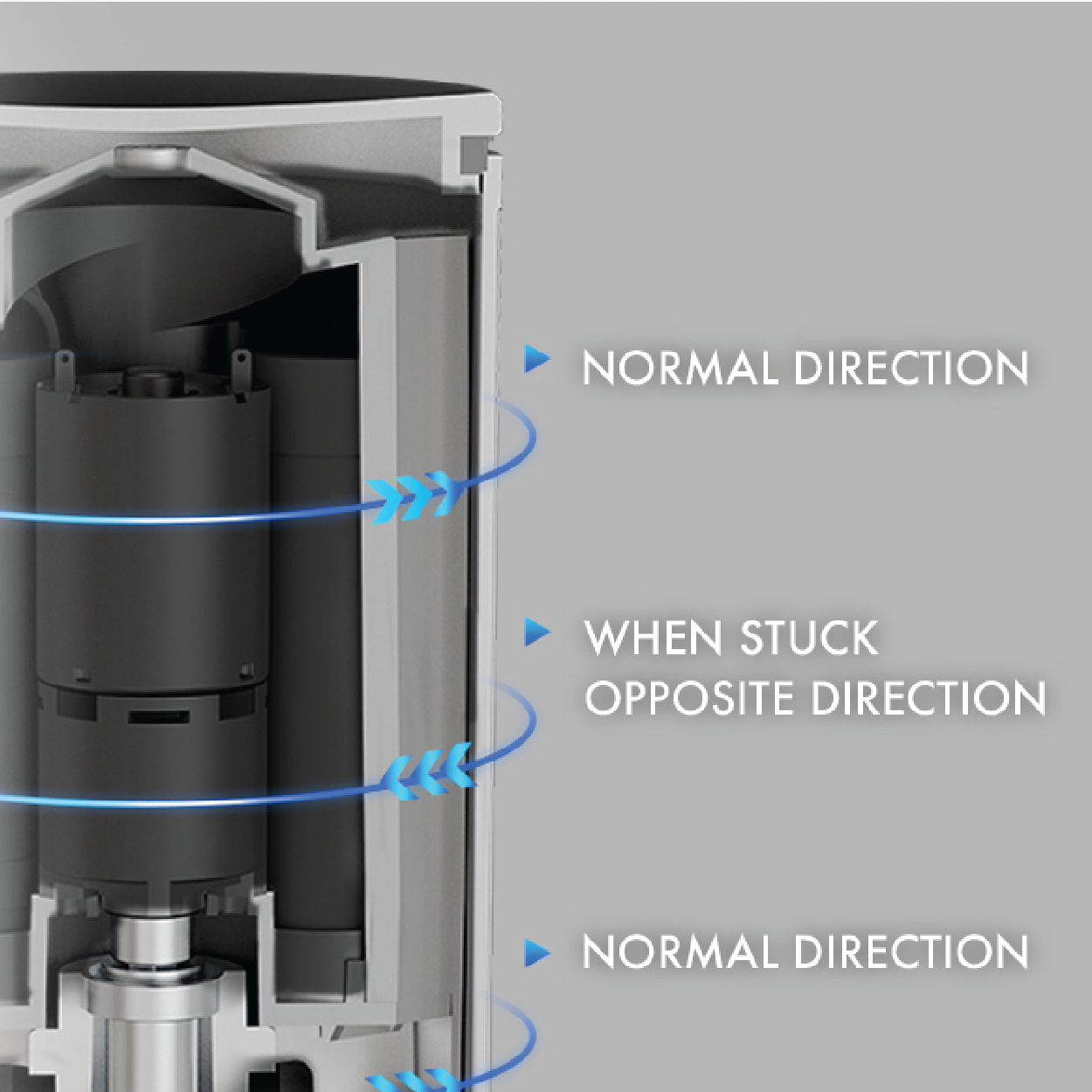 NORMAL DIRECTION

WHEN STUCK
OPPOSITE DIRECTION

NORMAL DIRECTION